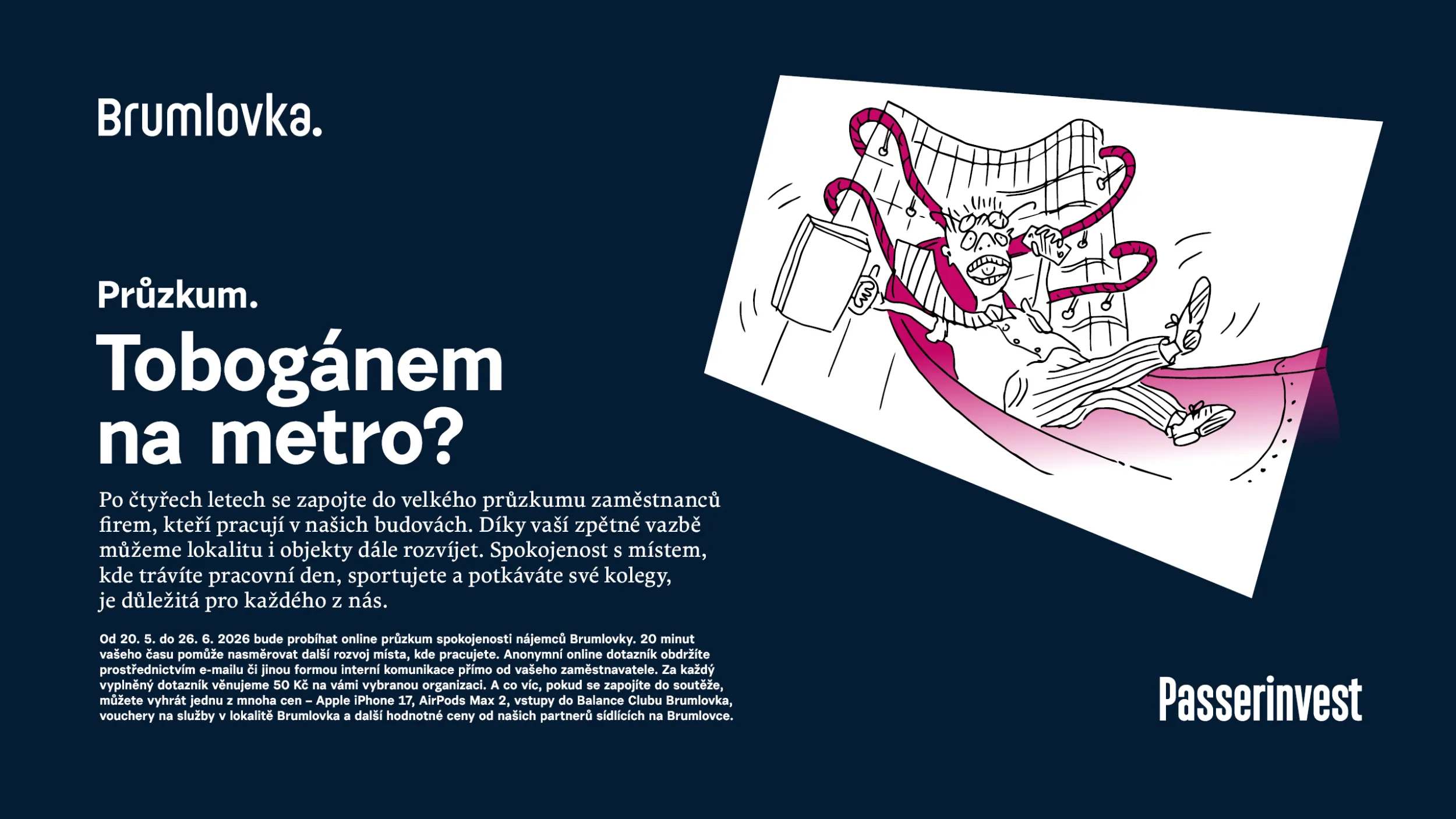 Brumlovka.

Průzkum.

Tobogánem na metro?

Po čtyřech letech se zapojte do velkého průzkumu zaměstnanců firem, kteří pracují v našich budovách. Díky vaší zpětné vazbě můžeme lokalitu i objekty dále rozvíjet. Spokojenost s místem, kde trávíte pracovní den, sportujete a potkáváte své kolegy, je důležitá pro každého z nás.

Od 20. 5. do 26. 6. 2026 bude probíhat online průzkum spokojenosti nájemců Brumlovky. 20 minut vašeho času pomůže nasměrovat další rozvoj místa, kde pracujete. Anonymní online dotazník obdržíte prostřednictvím e-mailu či jinou formou interní komunikace přímo od vašeho zaměstnavatele. Za každý vyplněný dotazník věnujeme 50 Kč na vámi vybranou organizaci. A co víc, pokud se zapojíte do soutěže, můžete vyhrát jednu z mnoha cen – Apple iPhone 17, AirPods Max 2, vstupy do Balance Clubu Brumlovka, vouchery na služby v lokalitě Brumlovka a další hodnotné ceny od našich partnerů sídlících na Brumlovce.

Passerinvest